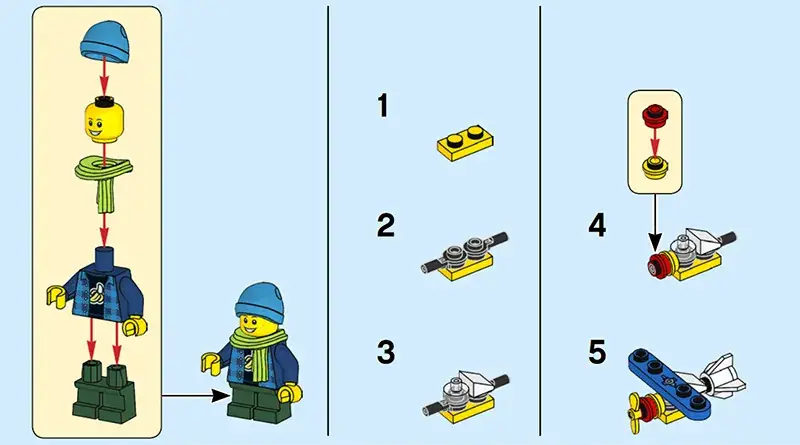 1

2

3

4

5